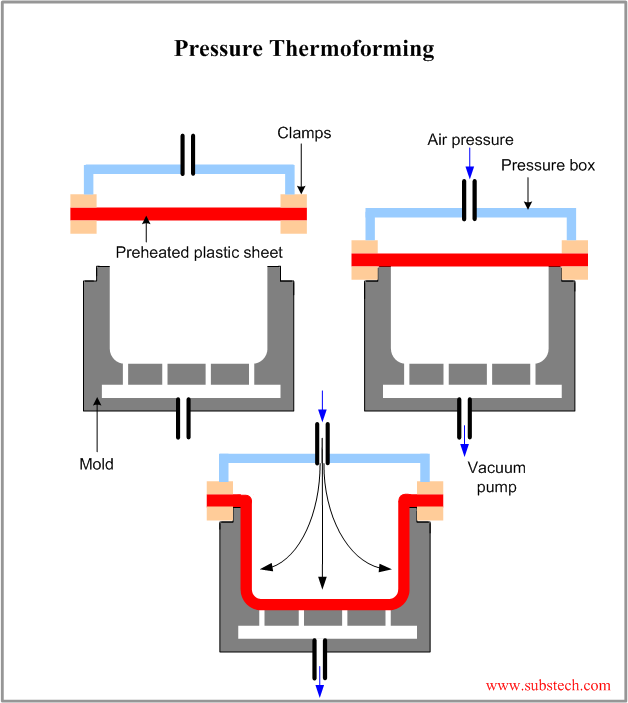 Pressure Thermoforming

Clamps

Preheated plastic sheet

Mold

Air pressure

Pressure box

Vacuum pump

www.substech.com